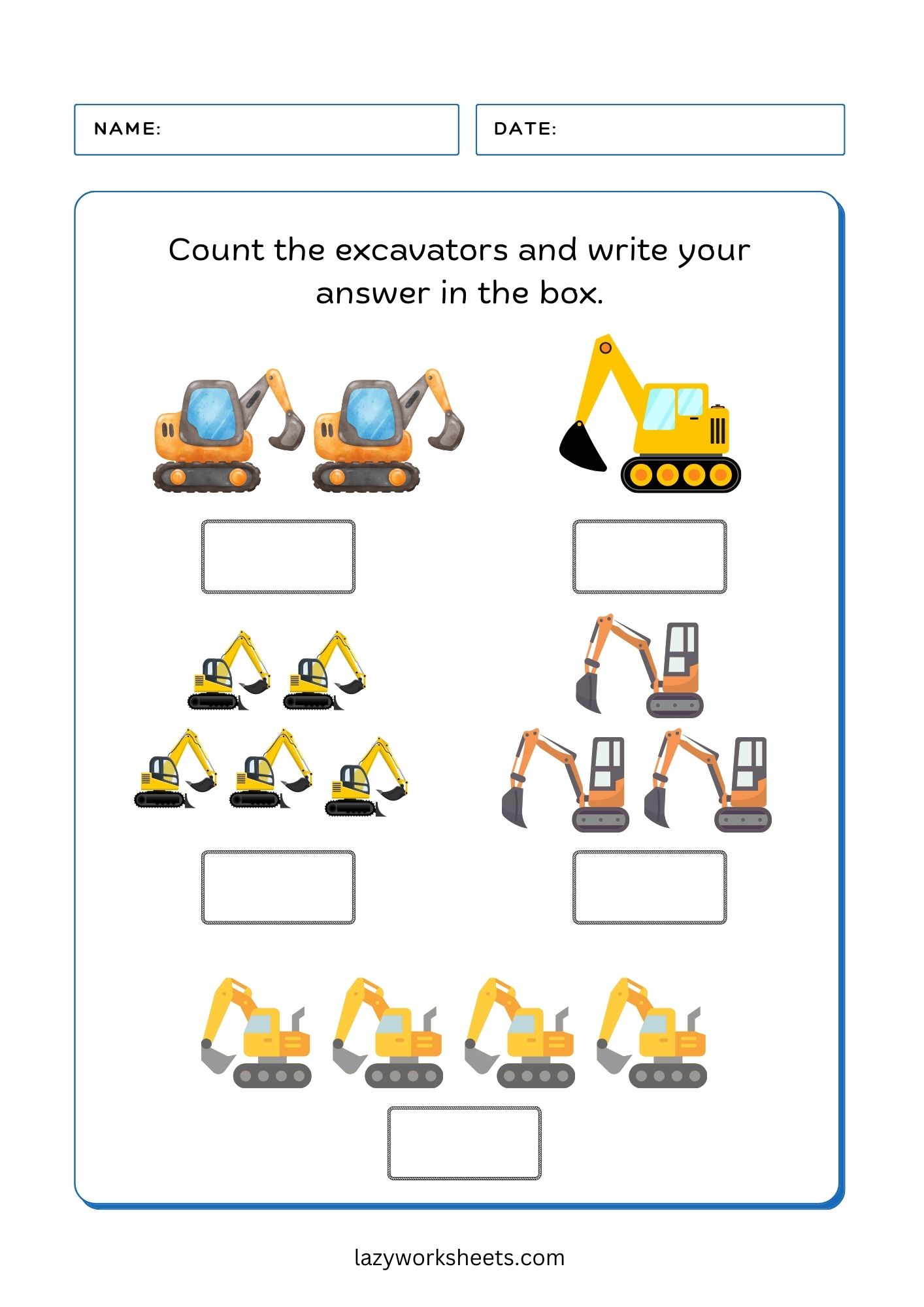 NAME:

DATE:

Count the excavators and write your answer in the box.

lazyworksheets.com